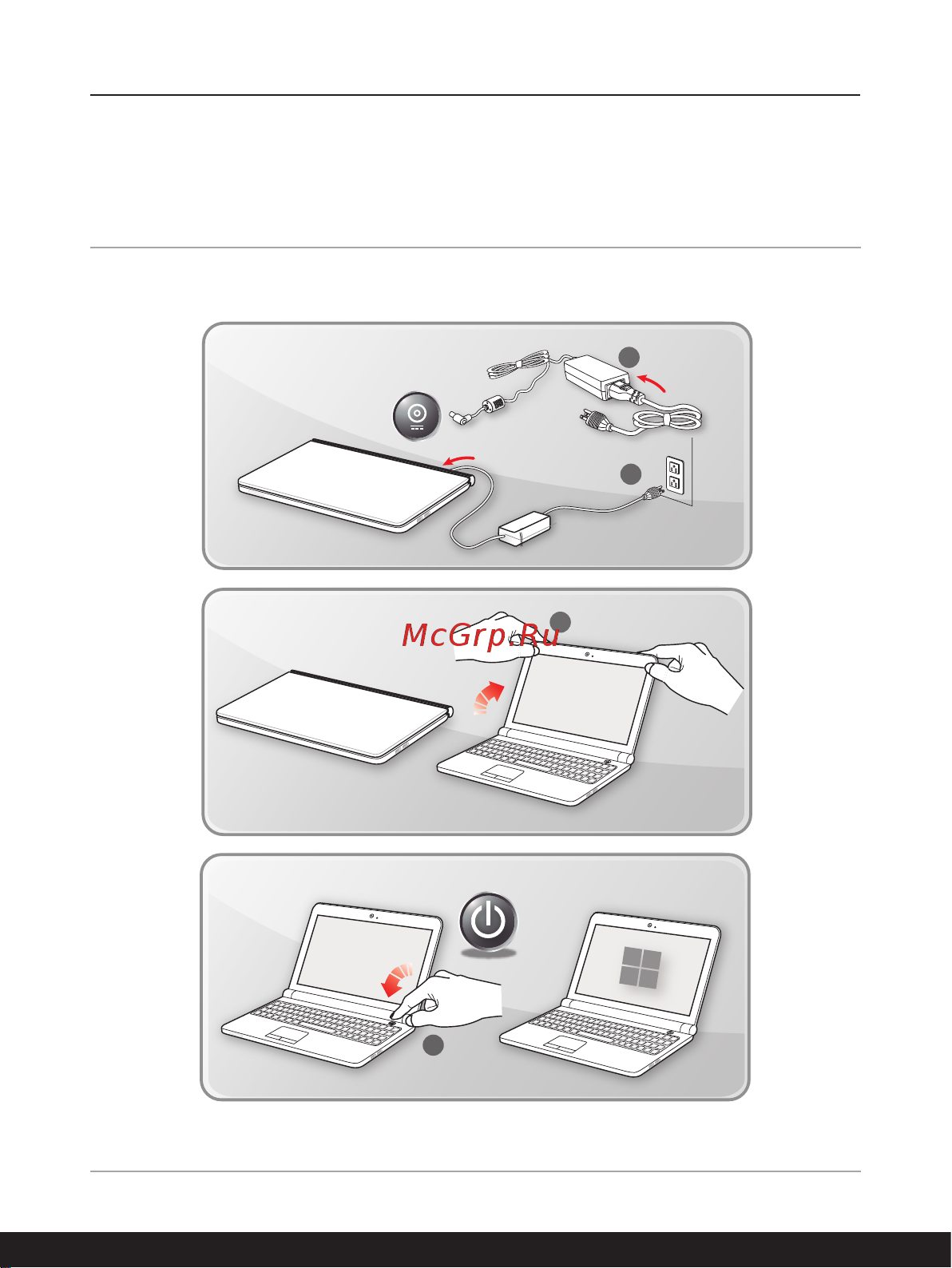 McGrp.Ru