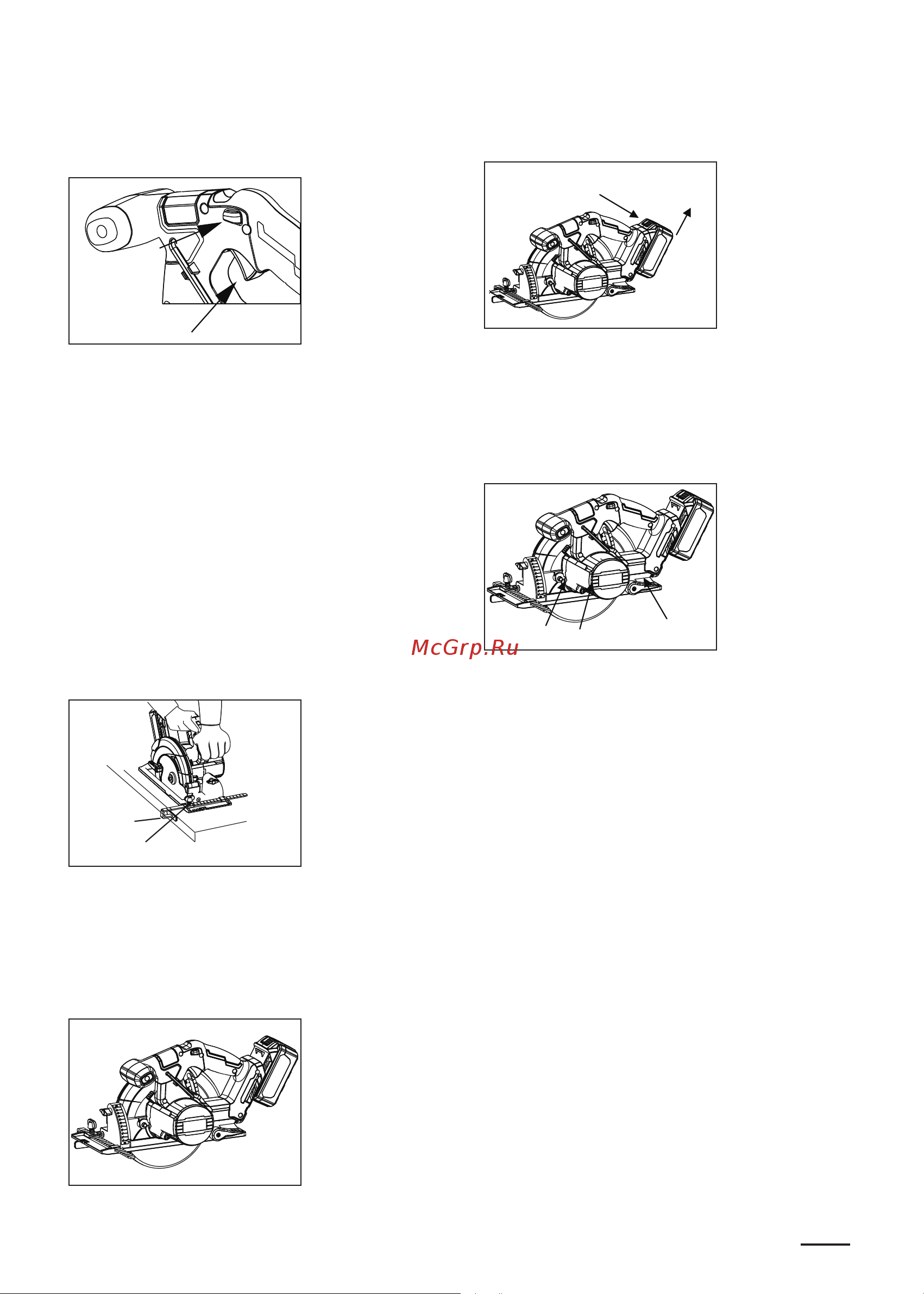 McGrp.Ru