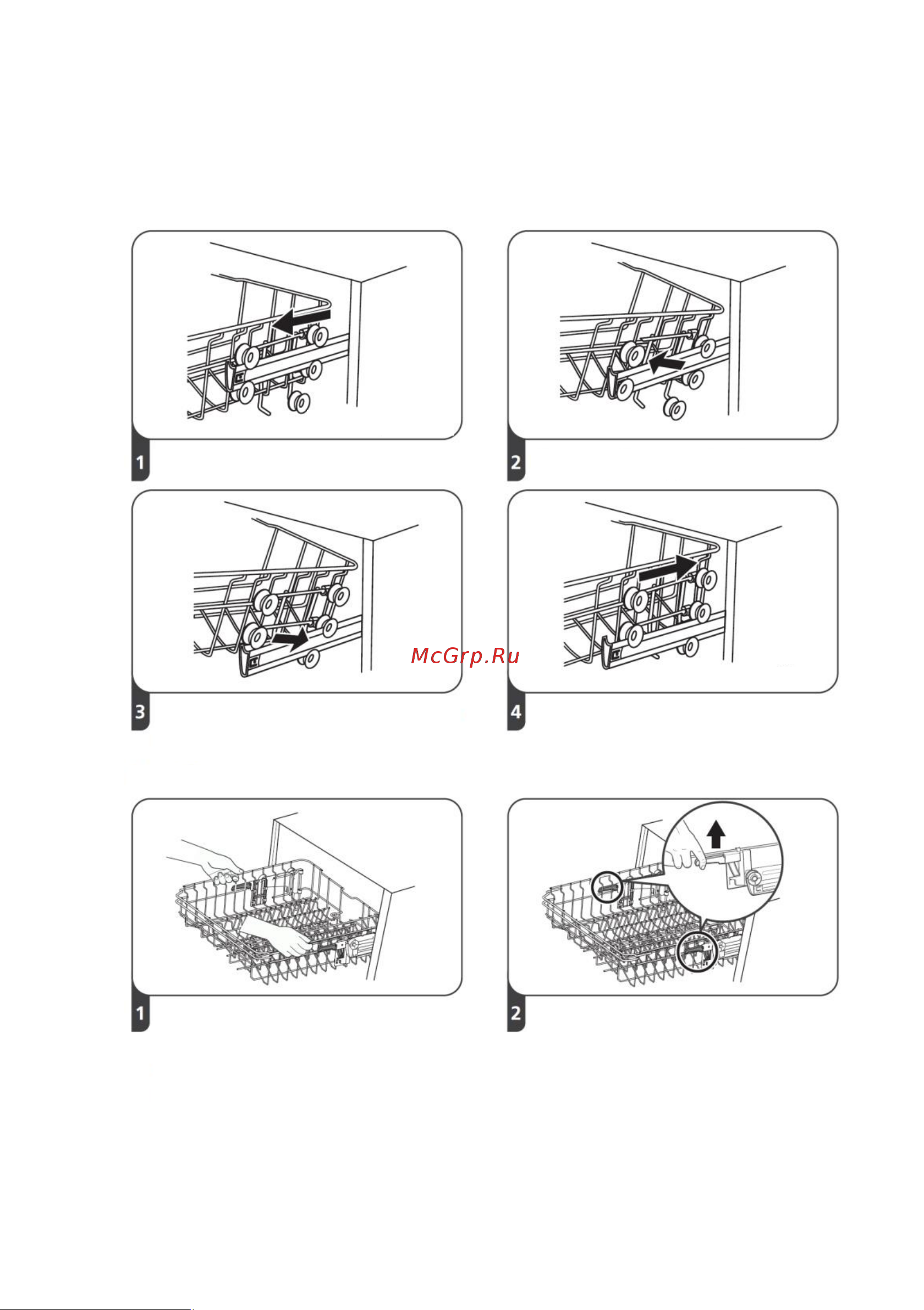 1

2

3

4

McGrp.Ru

1

2