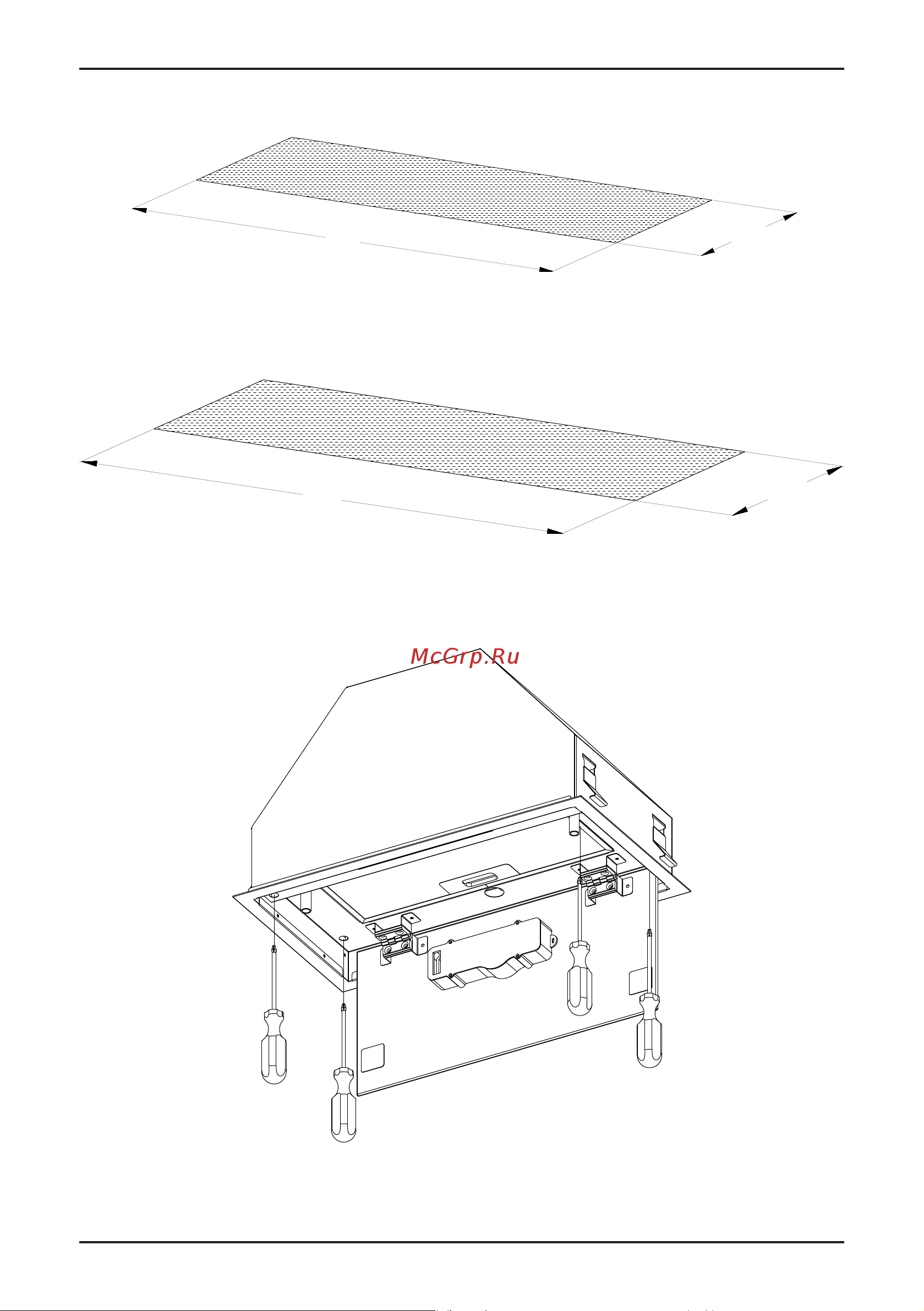 McGrp.Ru