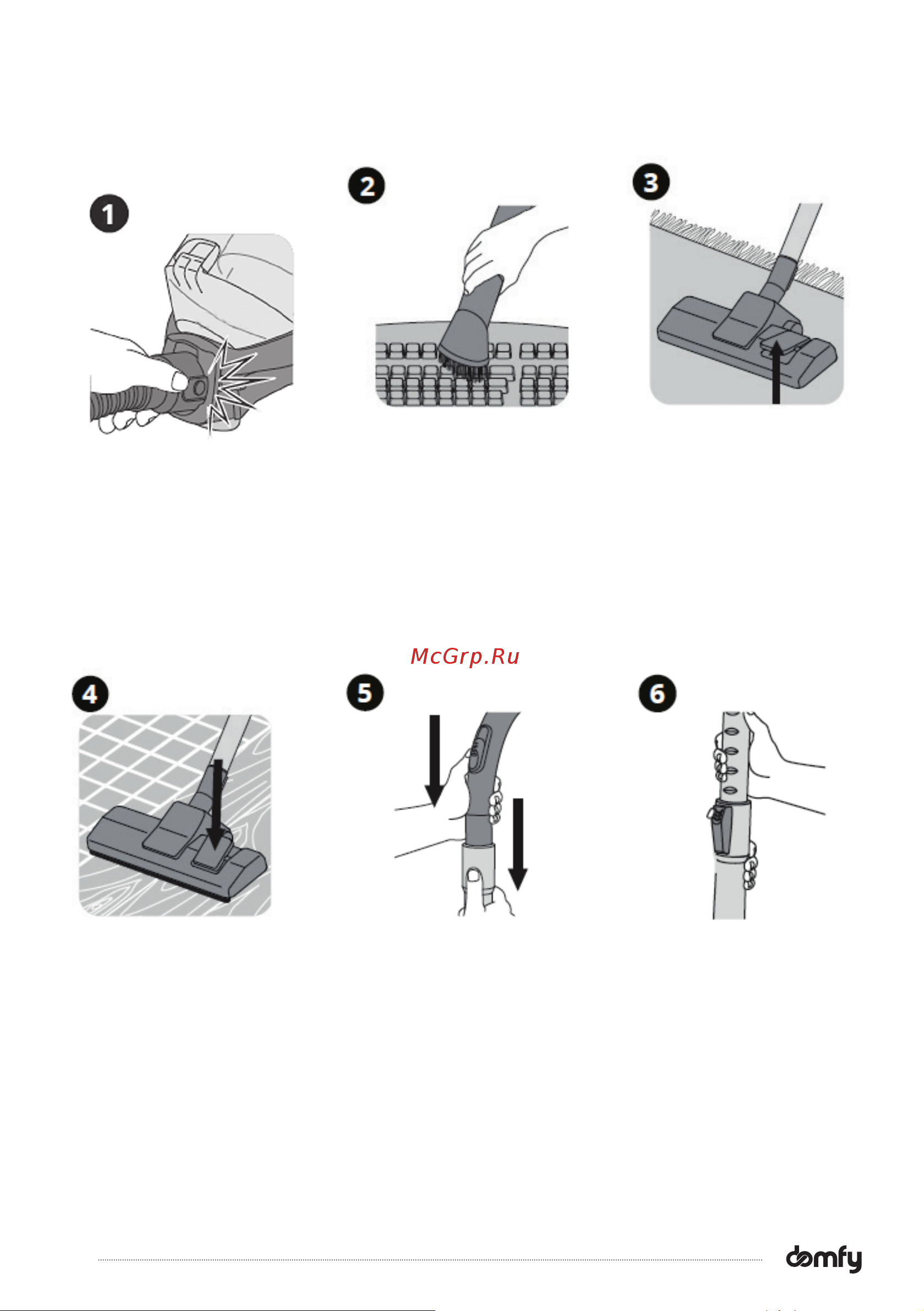 1

2

3

McGrp.Ru

4

5

6

domfy