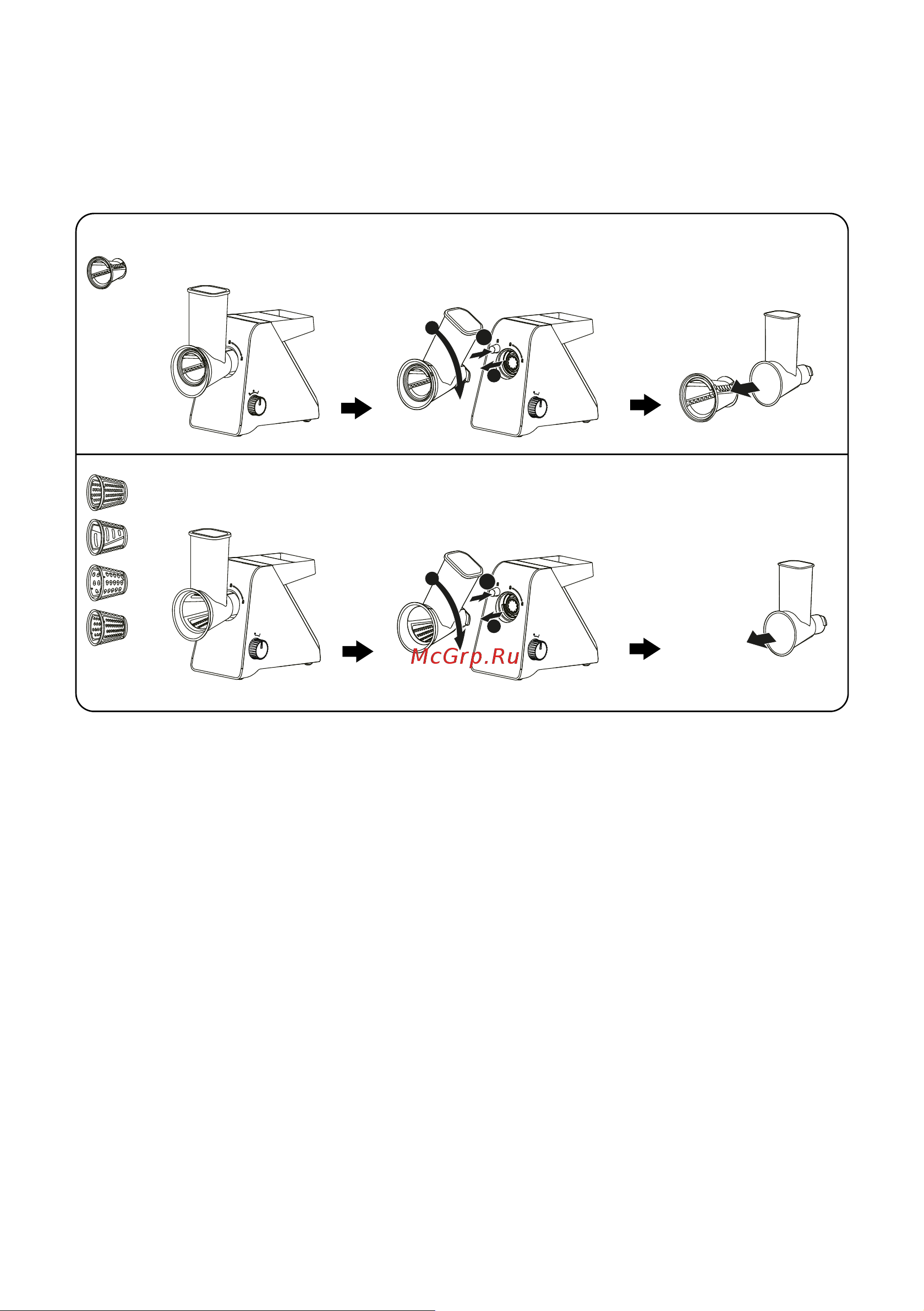 McGrp.Ru