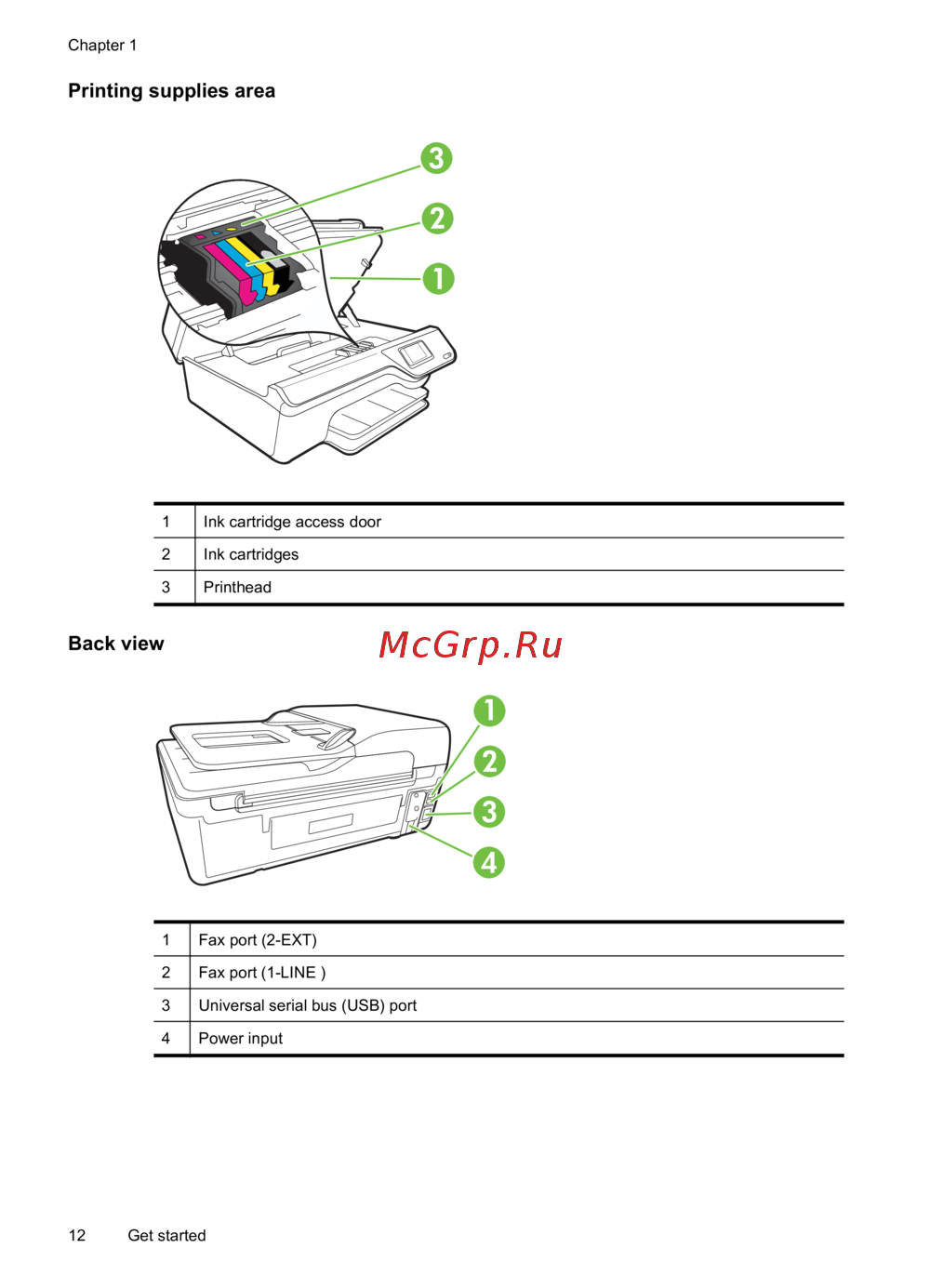 Chapter 1

Printing supplies area

3
2
1

| 1 | Ink cartridge access door |
|---|---|
| 2 | Ink cartridges |
| 3 | Printhead |

Back view

McGrp.Ru

1
2
3
4

| 1 | Fax port (2-EXT) |
|---|---|
| 2 | Fax port (1-LINE ) |
| 3 | Universal serial bus (USB) port |
| 4 | Power input |

12 Get started