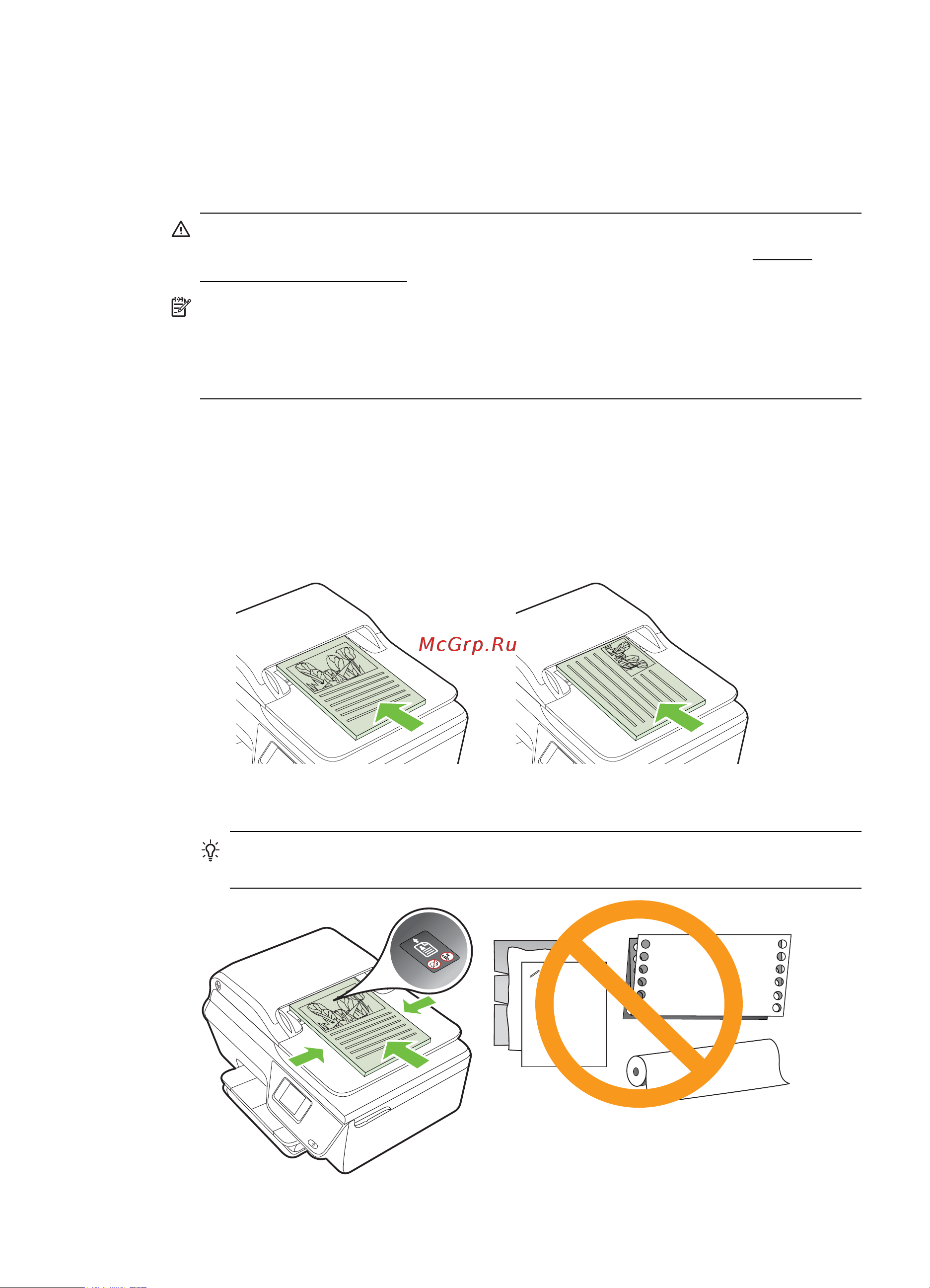 McGrp.Ru