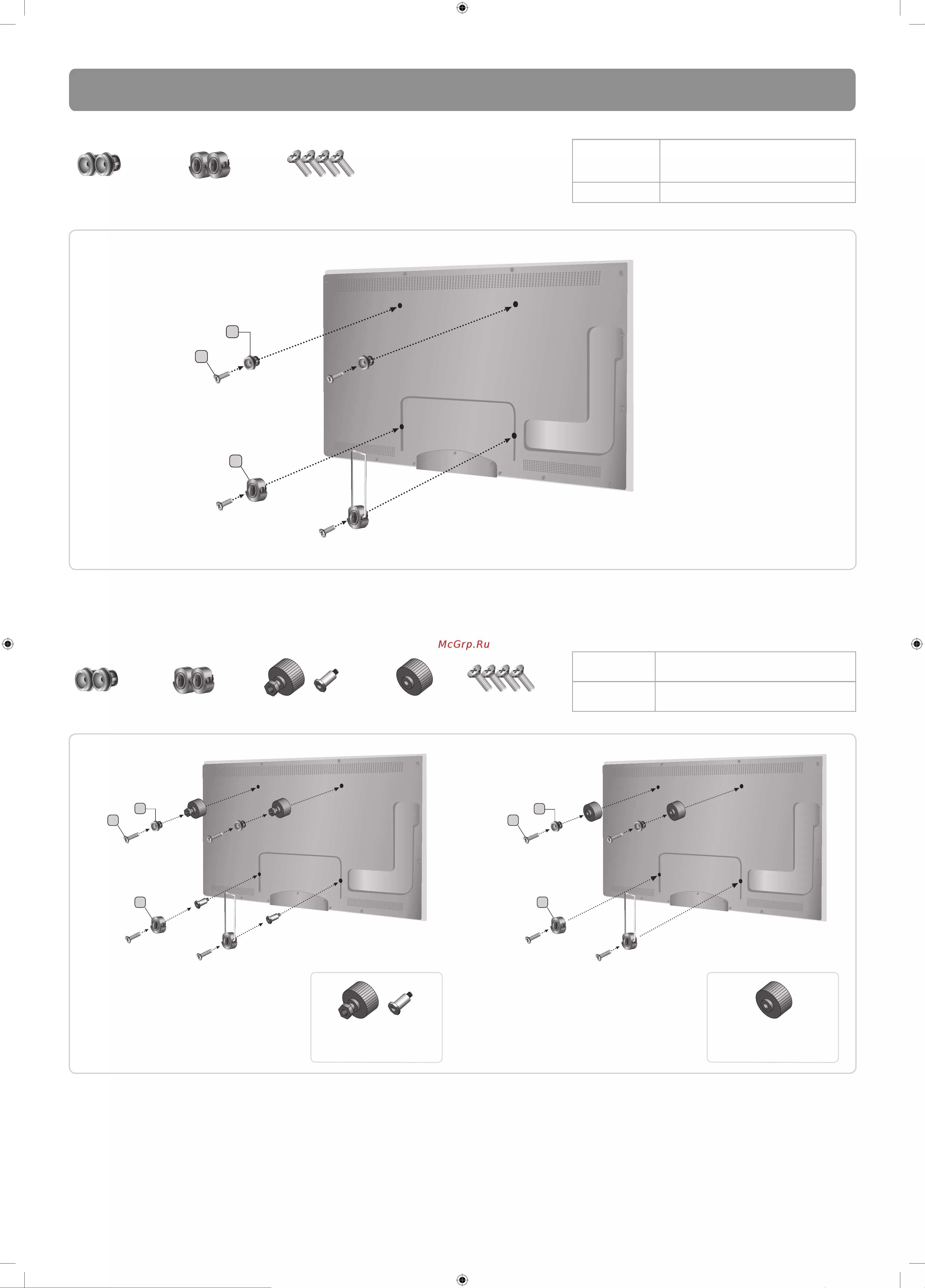 McGrp.Ru