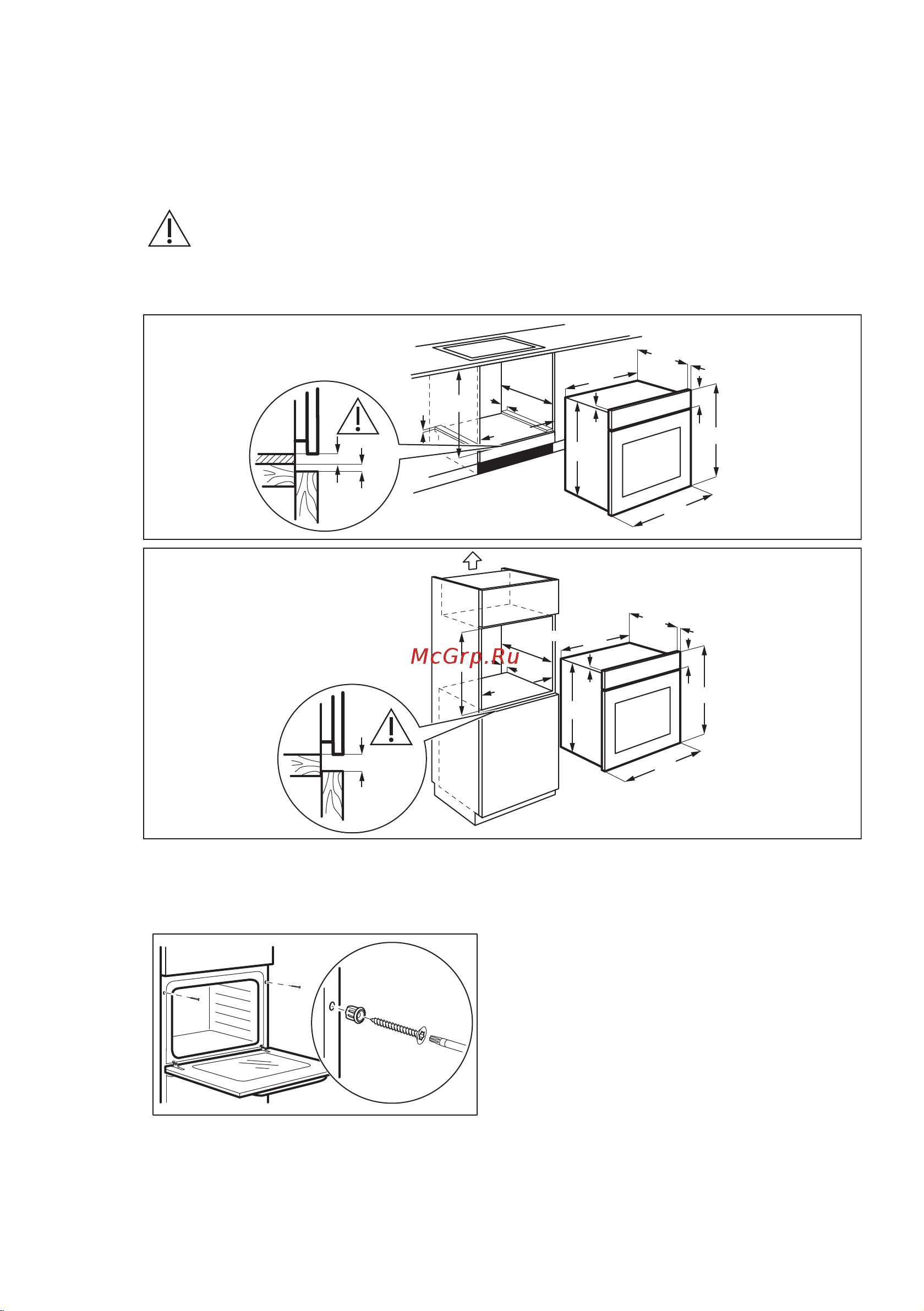 McGrp.Ru