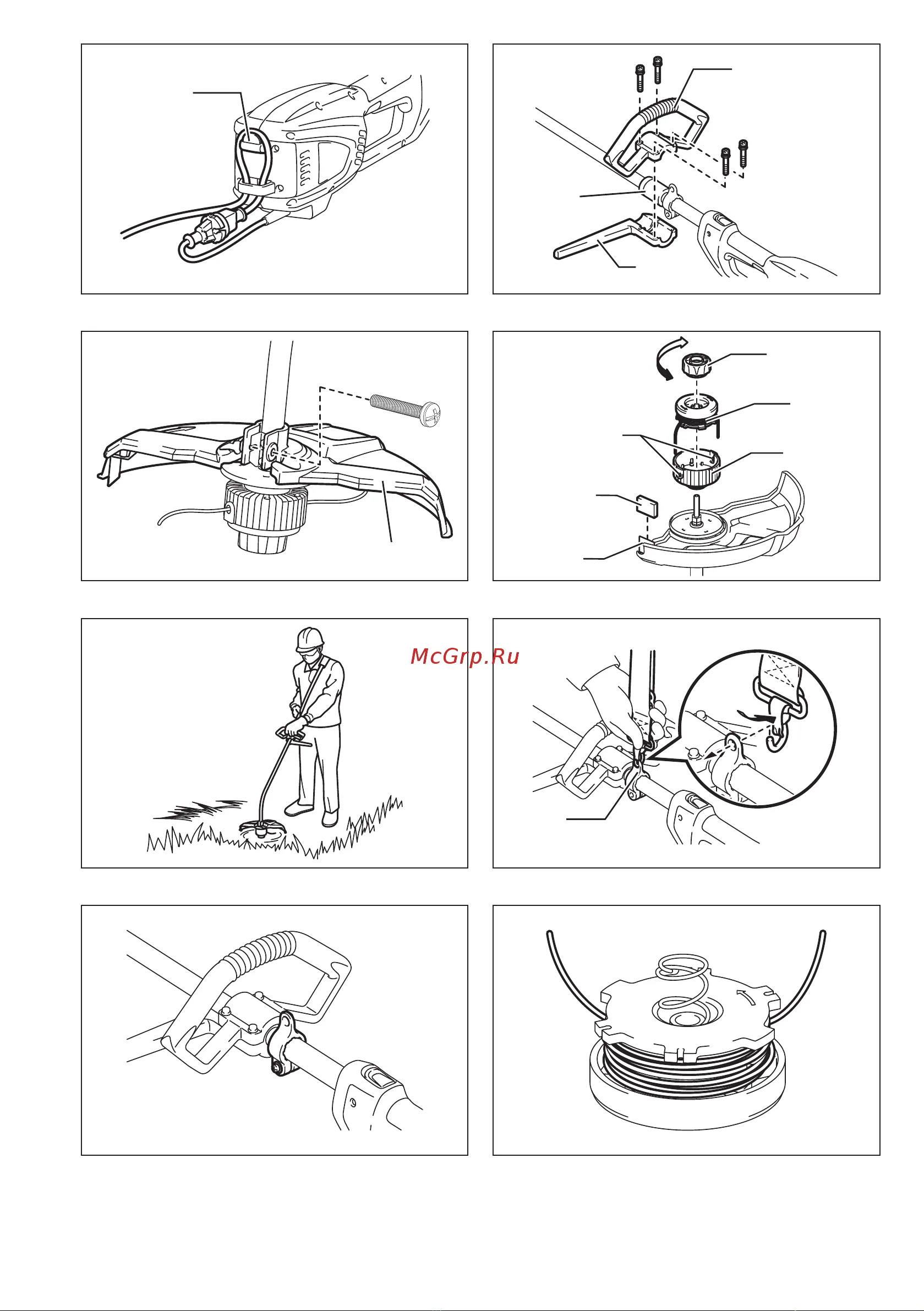 McGrp.Ru